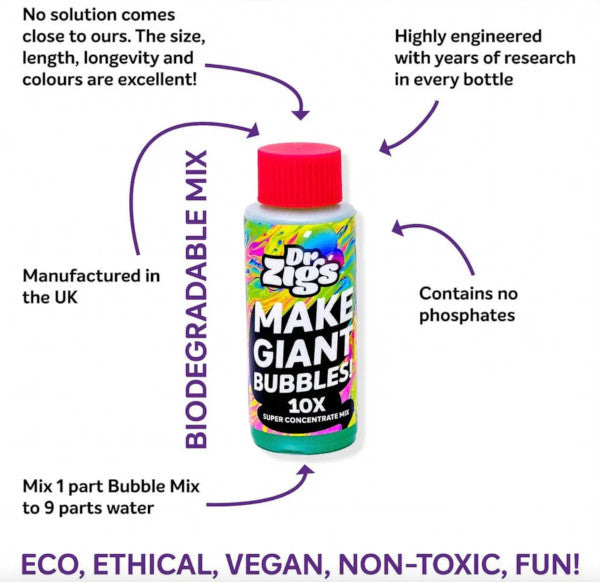 No solution comes close to ours. The size, length, longevity and colours are excellent!

Highly engineered with years of research in every bottle

BIODEGRADABLE MIX

Manufactured in the UK

Dr. Zigs
MAKE GIANT BUBBLES!
10X
SUPER CONCENTRATE MIX

Contains no phosphates

Mix 1 part Bubble Mix to 9 parts water

ECO, ETHICAL, VEGAN, NON-TOXIC, FUN!